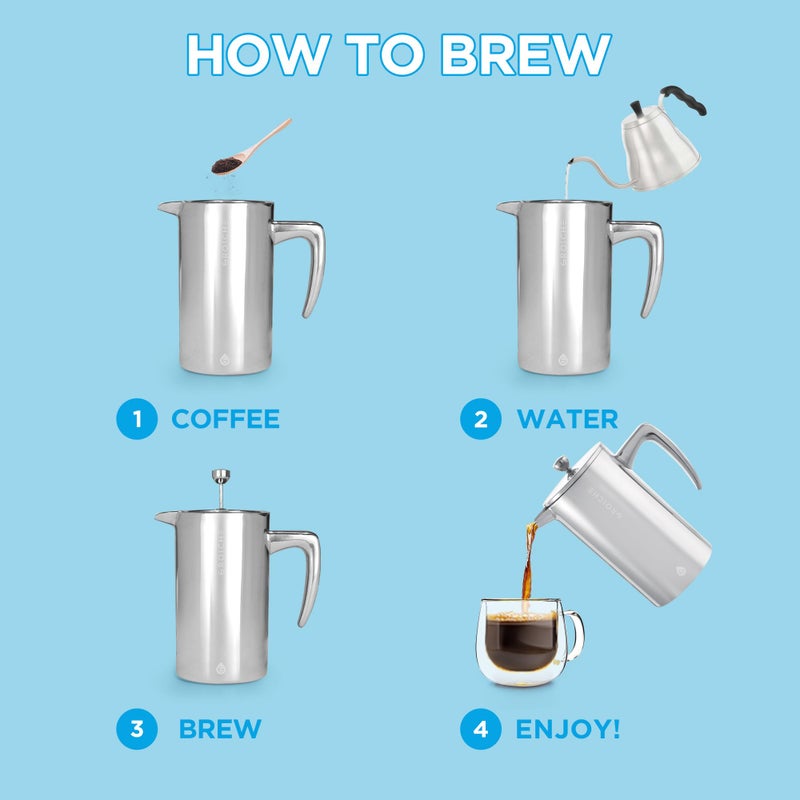 HOW TO BREW

1 COFFEE

2 WATER

3 BREW

4 ENJOY!